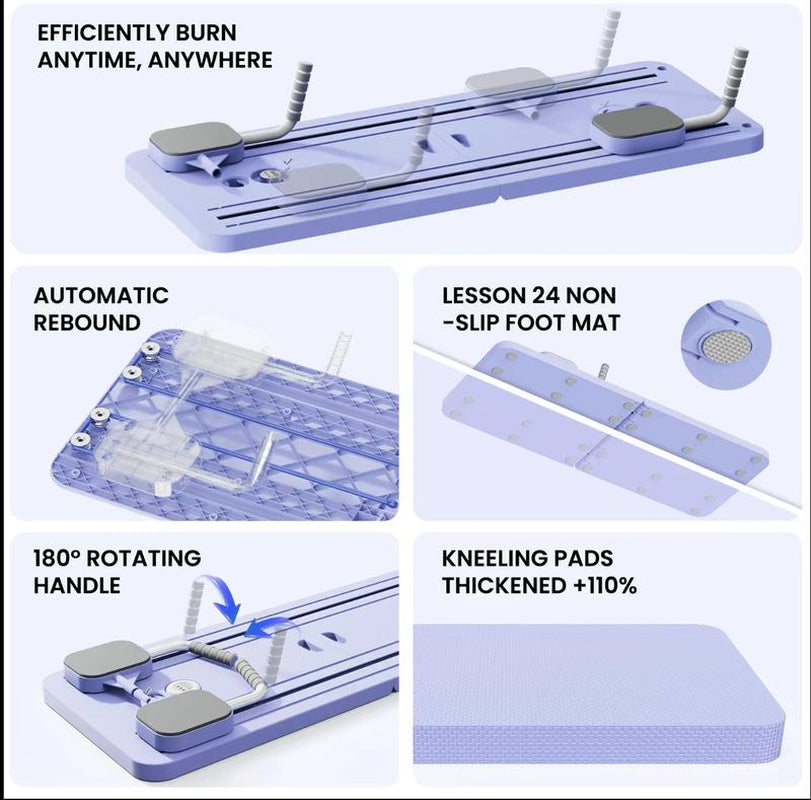 EFFICIENTLY BURN ANYTIME, ANYWHERE

AUTOMATIC REBOUND

LESSON 24 NON -SLIP FOOT MAT

180° ROTATING HANDLE

KNEELING PADS THICKENED +110%